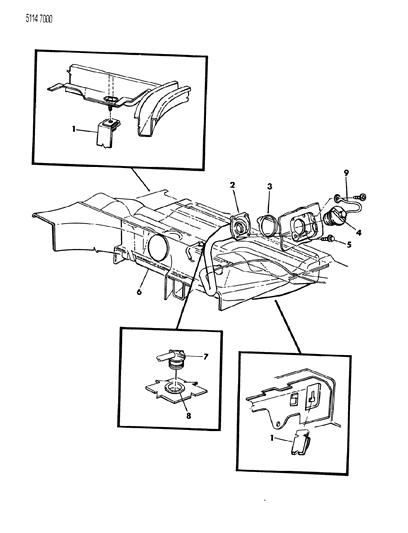 5114 7000

1

2

3

9

4

5

6

7

8

1