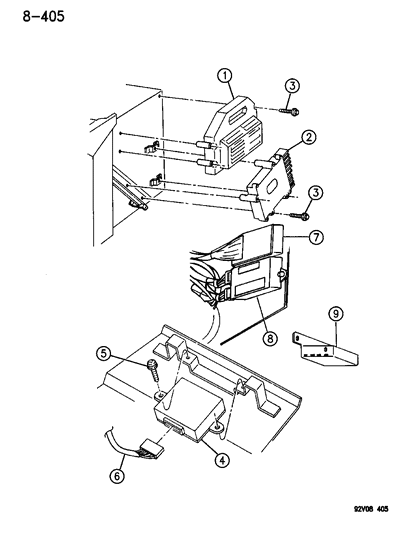 8-405

1
3
2
3
7
8
9
5
4
6

92V08 405