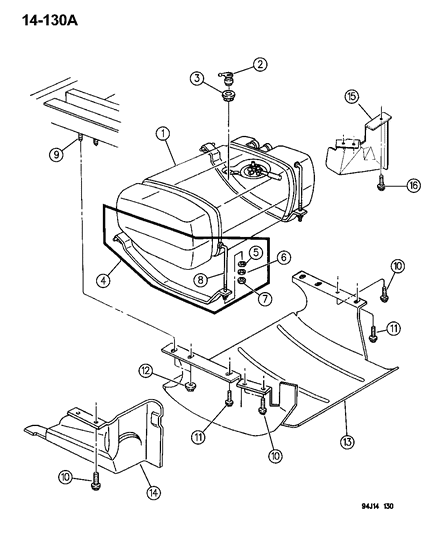 14-130A

2
3
15
1
9
16
5
6
4
8
7
10
11
12
11
10
13
10
14

94J14 130