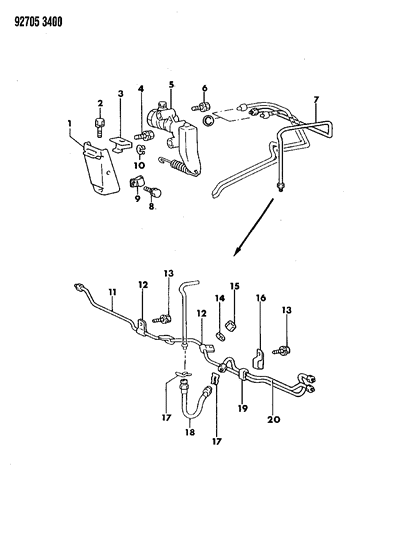 92705 3400

1
2
3
4
5
6
7
10
9
8
11
12
13
12
14
15
16
13
17
18
17
19
20