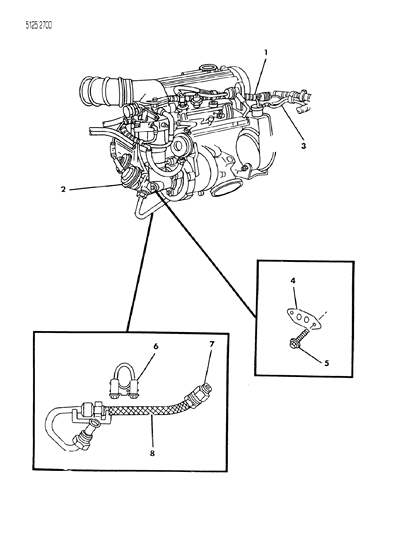 5125 2700

1

3

2

4

5

6

7

8