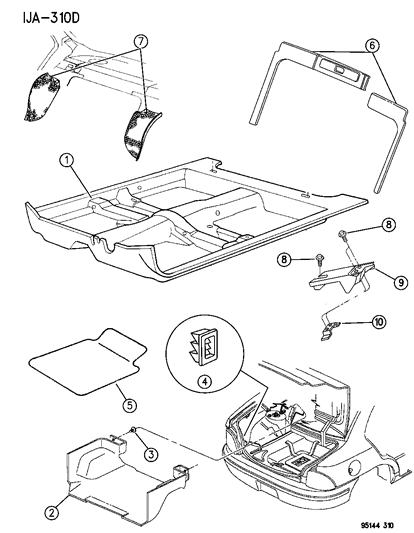 IJA-310D

7

6

1

8

8

9

10

4

5

3

2

95144 310