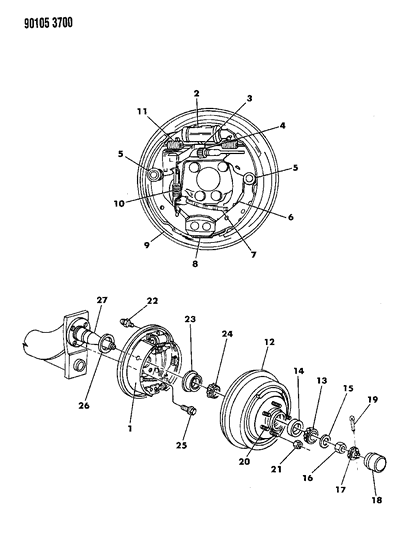 90105 3700

2
3
11
4
5
5
10
6
9
7
8

27
22
23
24
12
14
13
15
19
26
1
25
20
21
16
17
18