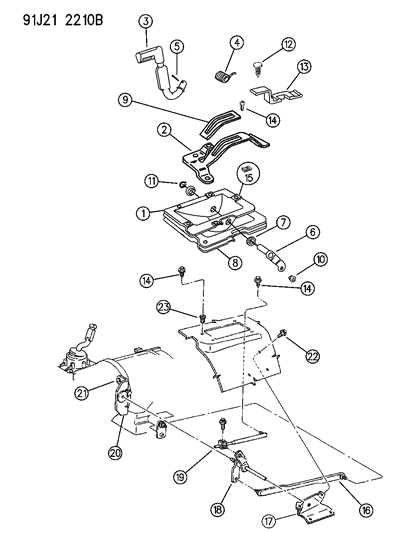 91J21 2210B

3
5
4
12
13
9
14
2
11
15
1
7
6
8
10
14
14
23
22
21
20
19
18
17
16