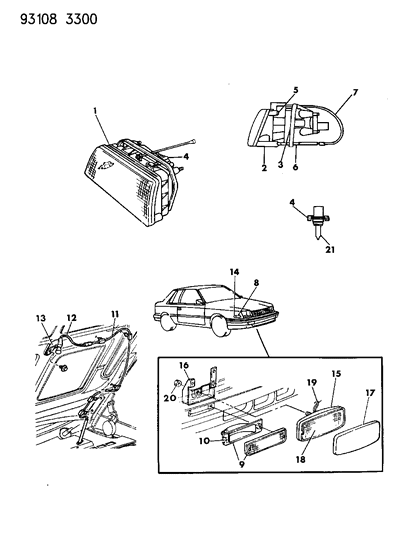 93108 3300

1
4
5
7
2
3
6
4
21
14
8
13
12
11
16
20
19
15
17
10
9
18