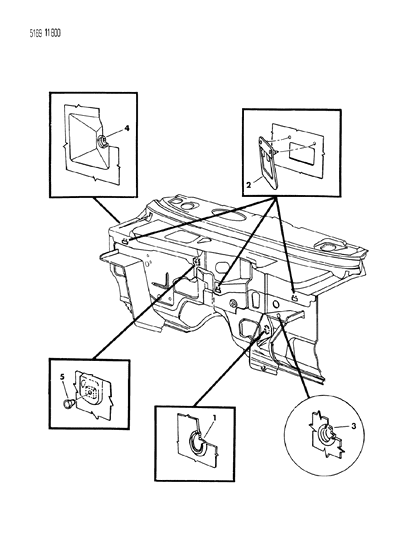 5169 11800

4

2

5

1

3