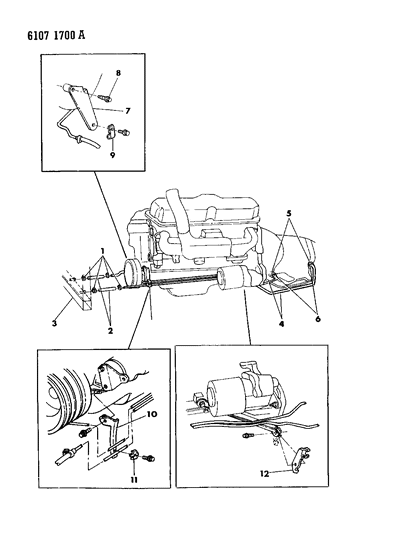 6107 1700 A

8
7
9

5
1
3
2
4
6

10
11

12