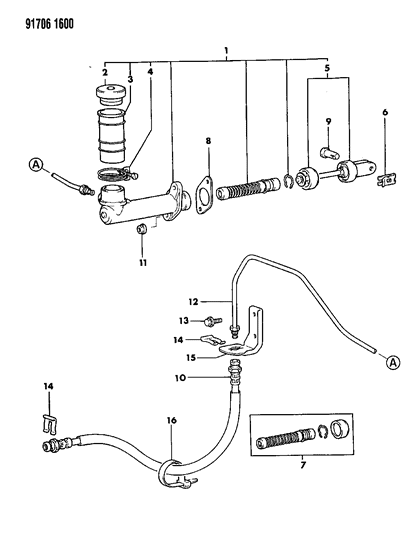 91706 1600

1
2
3
4
5
6
9
8
A
11
12
13
14
15
10
A
14
16
7