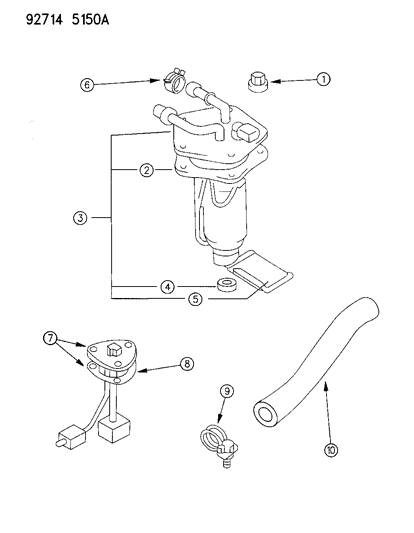 92714 5150A

6
1
2
3
4
5
7
8
9
10