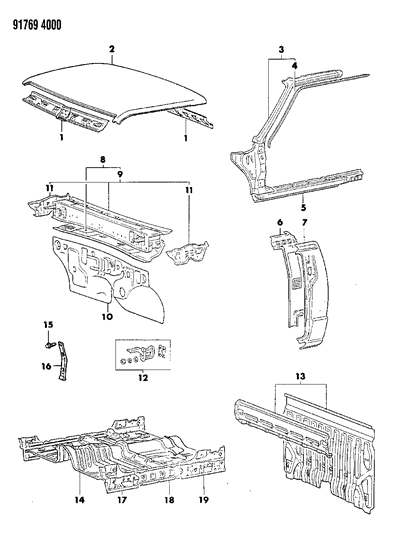 91769 4000

2
1
1
3
4
5
8
9
11
11
10
6
7
15
16
12
13
14
17
18
19