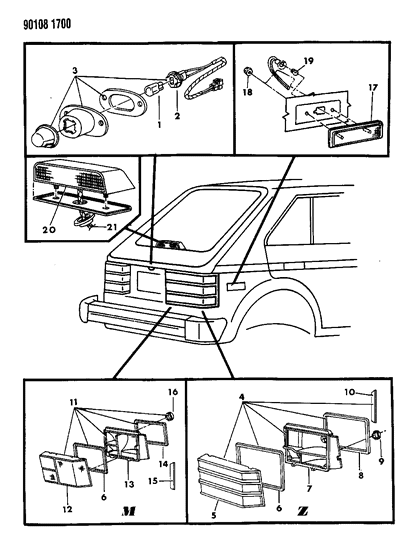 90108 1700

3
1
2

19
18
17

20
21

11
16
14
15
13
6
12
M

4
10
9
8
7
6
5
Z