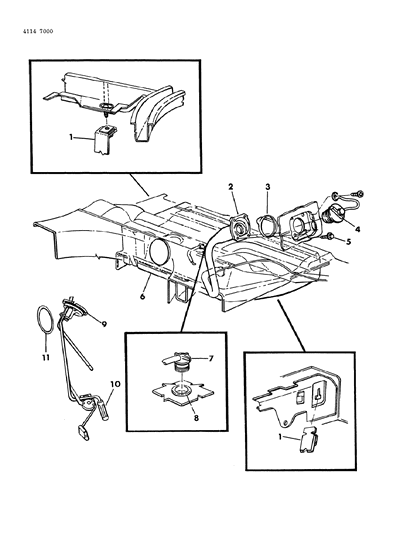 4114 7000

1

2

3

4

5

6

9

11

10

7

8

1