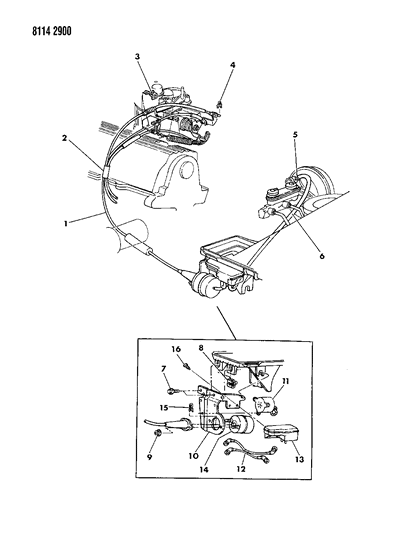 8114 2900

3
4
2
5
1
6

16
8
7
11
15
9
10
14
12
13