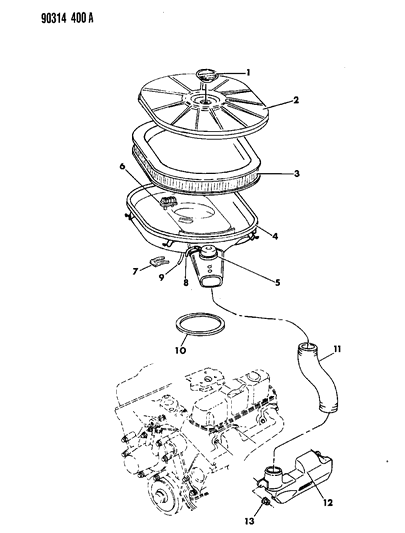 90314 400 A

1
2
3
6
4
7
9
8
5
10
11
12
13