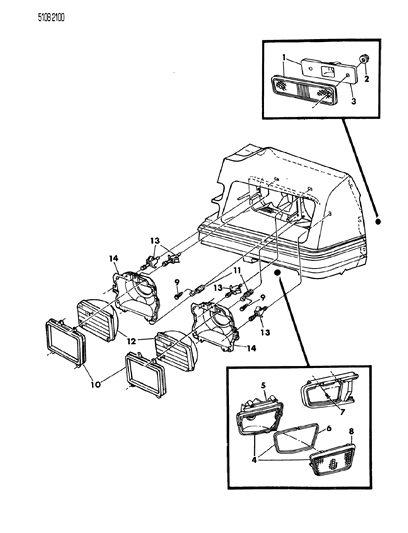 5108 2100

1
2
3
13
14
9
11
13
9
13
12
14
10
5
7
6
8
4