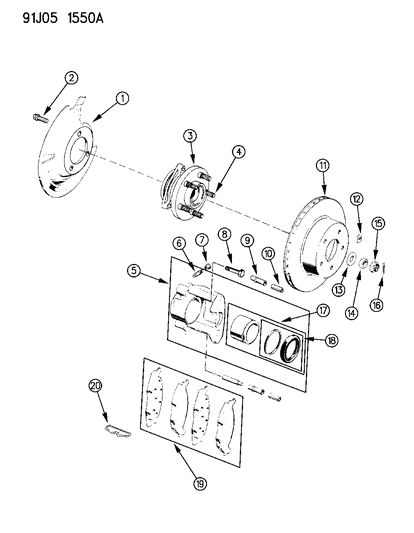 91J05 1550A

2
1
3
4
11
12
15
6
7
8
9
10
5
13
14
16
17
18
20
19