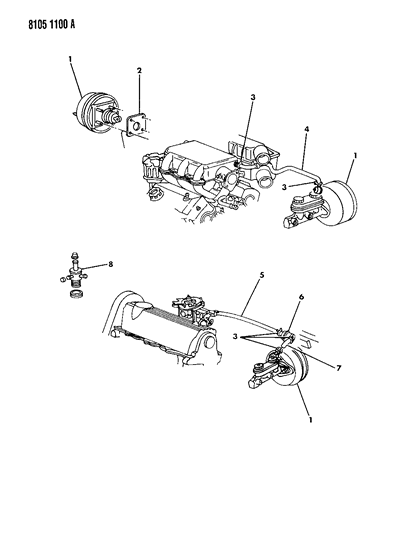 8105 1100 A

1
2
3
4
1
3

8
5
6
3
7
1