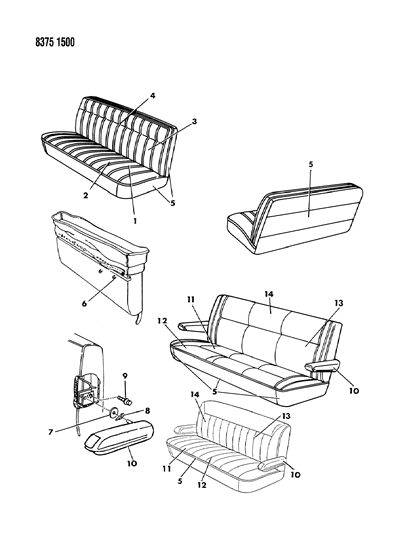 8375 1500

4
3
2
1
5
5
6
11
14
13
12
5
10
9
8
7
10
14
13
11
5
12
10