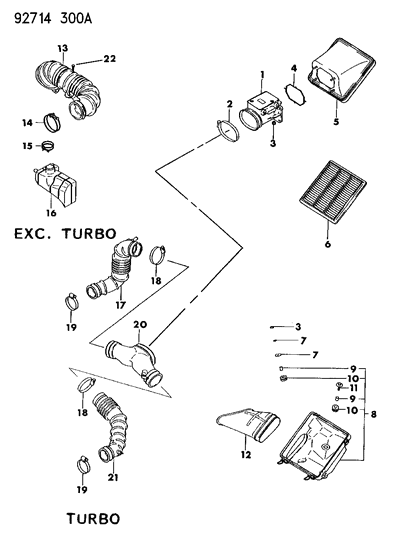 92714 300A

13
22
14
15
16

EXC. TURBO

1
2
3
4
5
6

17
18
19
20

18
21
19

TURBO

3
7
7
9
10
11
9
10
8
12