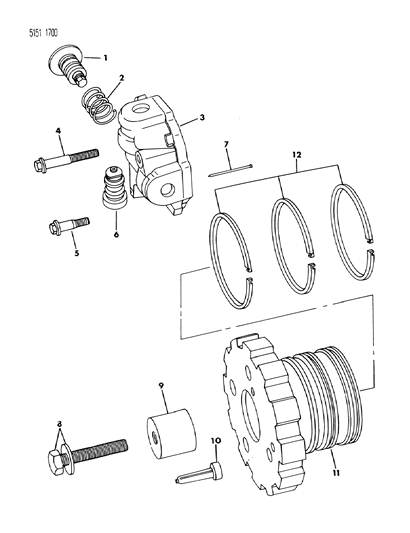 5151 1700

1

2

3

4

7

12

6

5

9

8

10

11