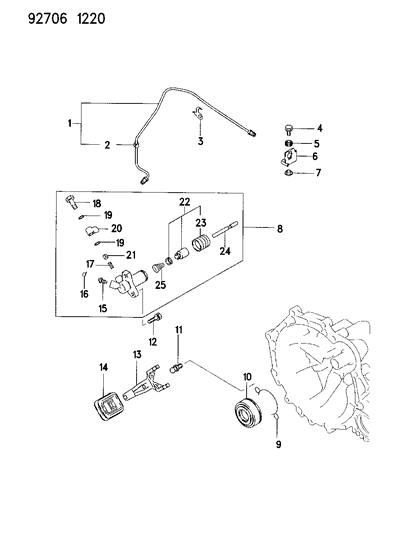 92706 1220

1
2
3
4
5
6
7
18
19
20
19
21
17
16
15
22
23
24
25
8
12
11
13
14
10
9