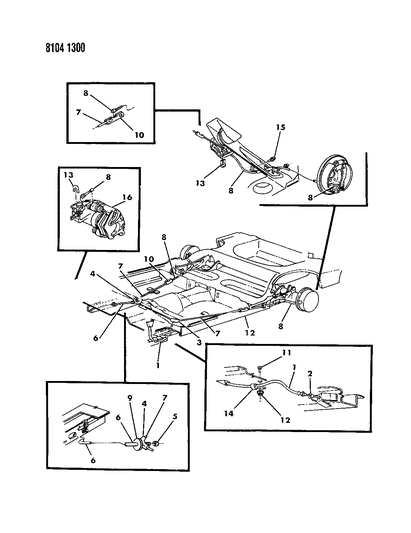 8104 1300

8
7
10

15
13
8
8

13
8
16

8
10
7
4
6
3
7
12
8
1

11
1
2
14
12

9
4
7
6
5
6