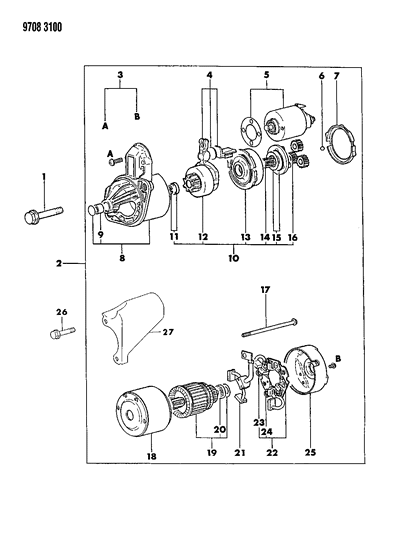 9708 3100

3
A B
4
5
6
7
A
1
9
8
11
12
13
14
15
16
10
2
17
26
27
B
20
23
24
18
19
21
22
25