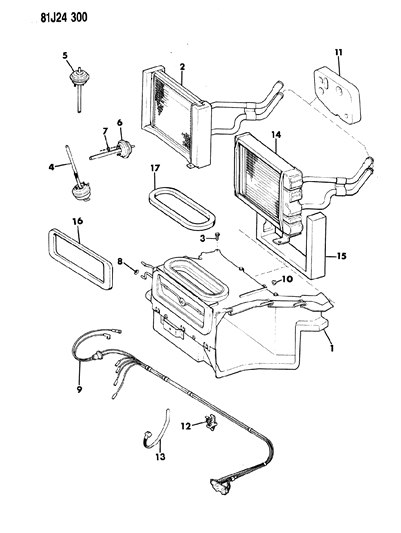 81J24 300

5
2
11
7
6
14
4
17
16
3
8
15
10
1
9
12
13