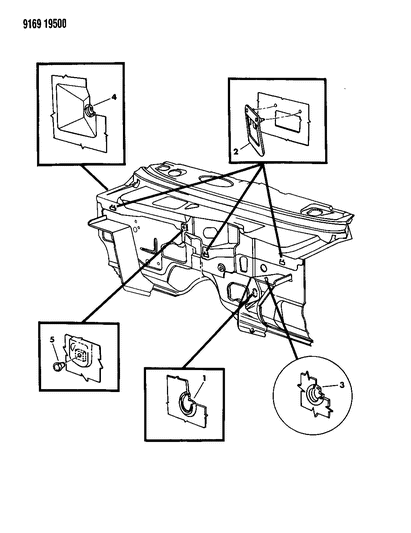 9169 19500

4

2

5

1

3