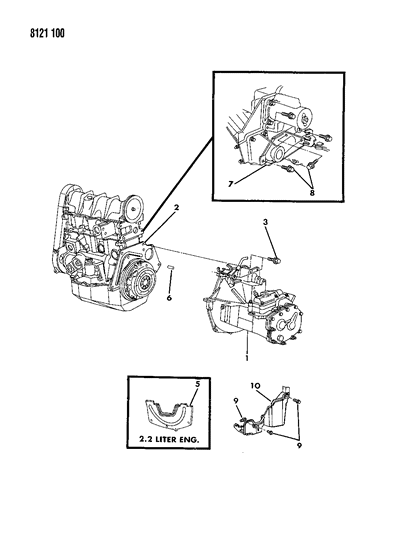 8121 100

7

8

2

3

6

1

5

2.2 LITER ENG.

10

9

9