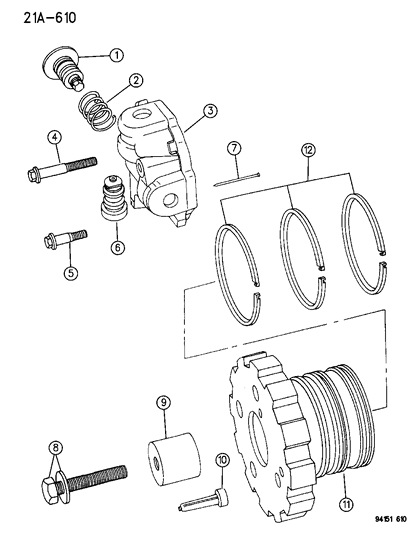 21A-610

1
2
3
4
7
12
6
5
9
8
10
11

94151 610