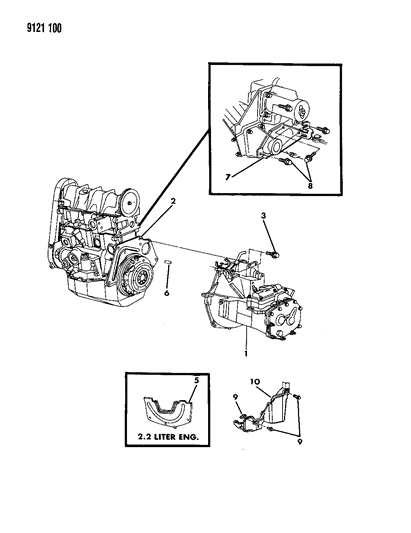 9121 100

7

8

2

3

6

1

5

2.2 LITER ENG.

10

9

9