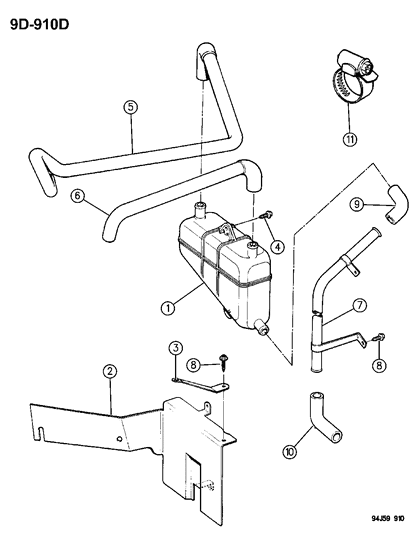 9D-910D

5

11

6

9

4

1

7

3

8

8

2

10

94J59 910