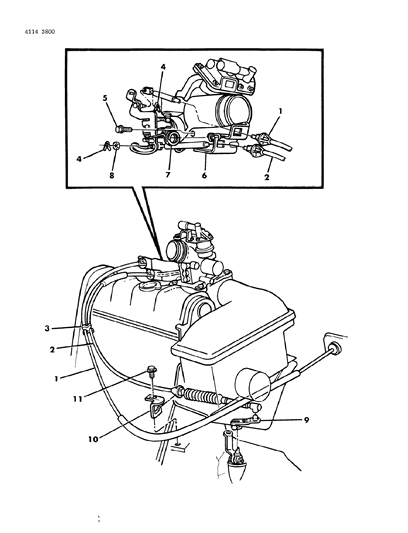 4114 3800

4
5
1
4
8
7
6
2

3
2
1
11
10
9