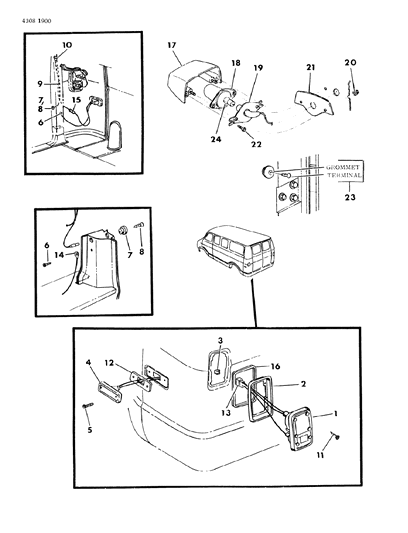 4108 1900

10
9
7,
8
15
6

17
18
19
21
20
24
22

GROMMET
TERMINAL
23

6
14
7
8

3
4
12
16
2
13
1
5
11