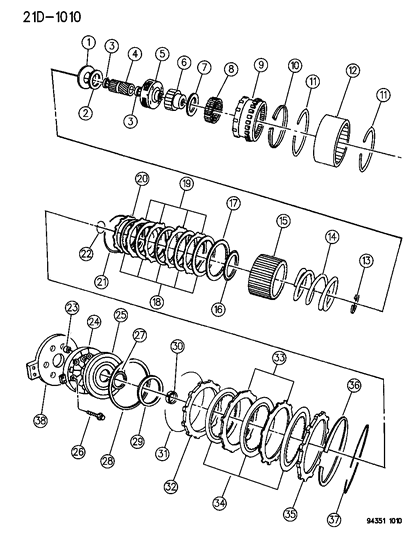 21D-1010

1
3
4
5
6
7
8
9
10
11
12
11
2
3

20
19
17
15
14
13
22
21
18
16

23
24
25
27
30
33
36
38
26
28
29
31
32
34
35
37

94351 1010