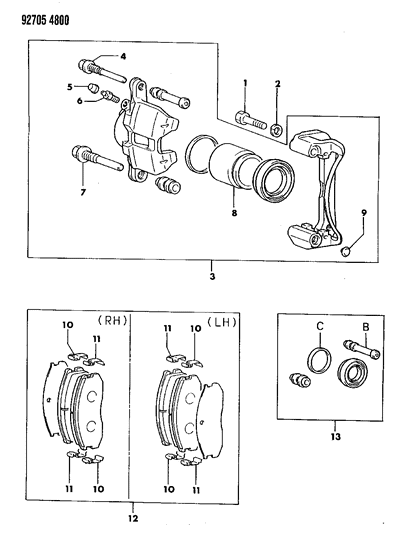 92705 4800

4
5
6
1
2
7
8
9
3

(RH)
10
11
11
10

(LH)
11
10
10
11

12

C
B
13