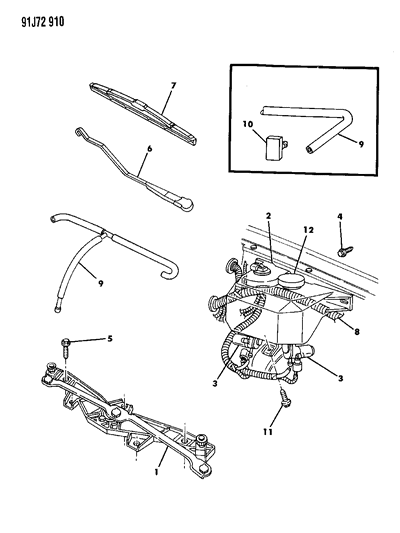 91J72 910

7

10

9

6

2

12

4

9

8

5

3

3

11

1