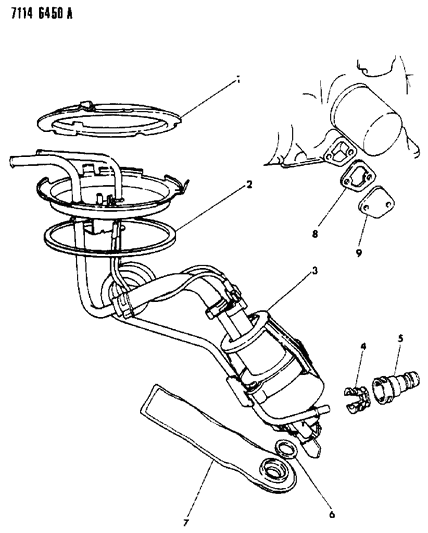 7114 6450 A

1
2
8
9
3
4
5
6
7