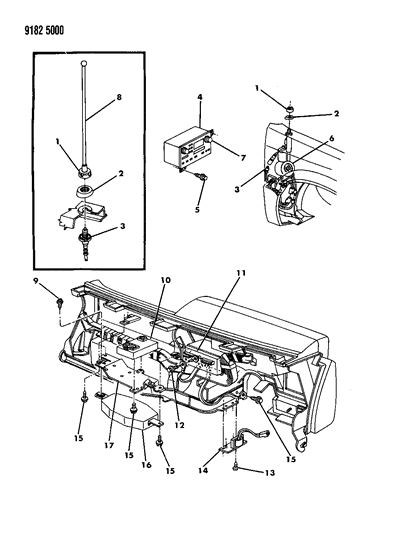 9182 5000

8
1
2
3
4
7
5
1
2
6
3
9
10
11
12
15
17
15
16
15
14
13
15