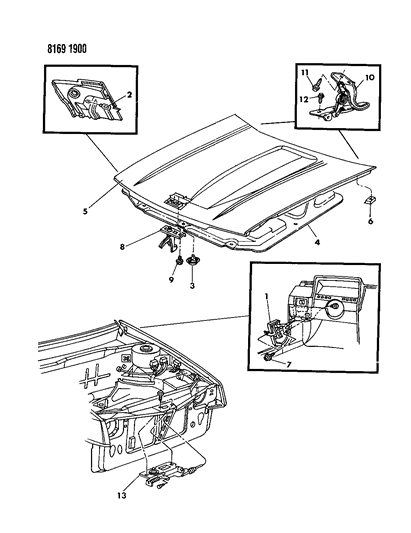 8169 1900

2

11
10
12

5
6
4
8
9
3

1
7

13