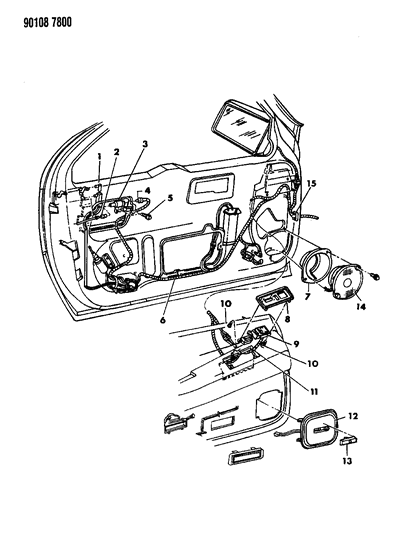 90108 7800

1
2
3
4
5
15
6
7
14
10
8
9
10
11
12
13