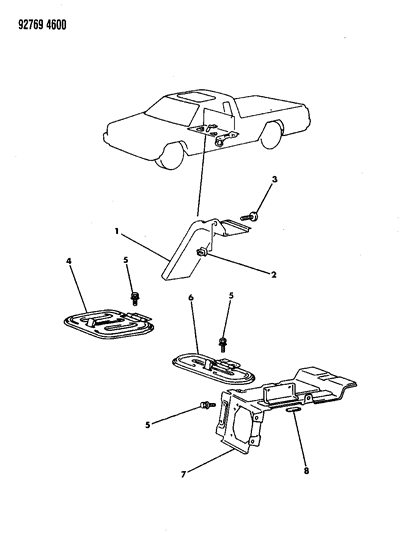 92769 4600

3

1

2

4

5

6

5

5

7

8