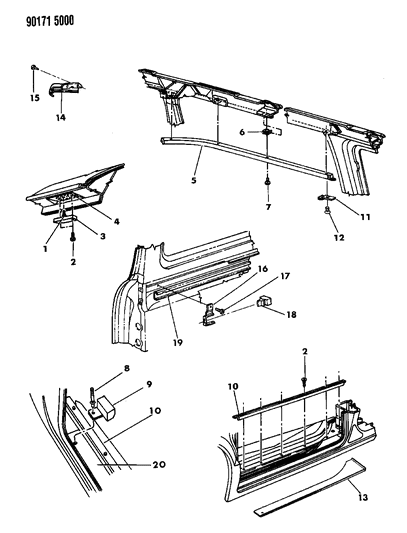 90171 5000

15
14
6
5
7
11
12
4
3
1
2
16
17
18
19
8
9
10
20
2
10
13