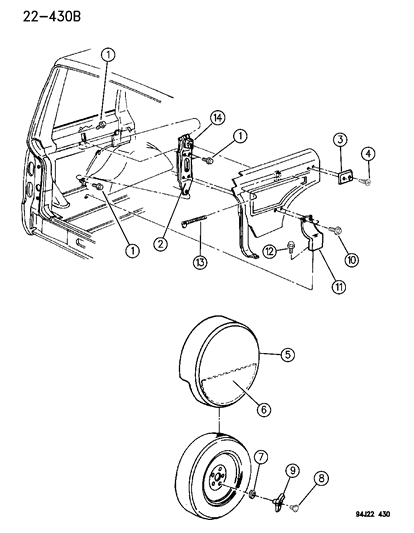 22-430B

1
14
1
3
4
1
2
13
12
10
11
5
6
7
9
8

94J22 430