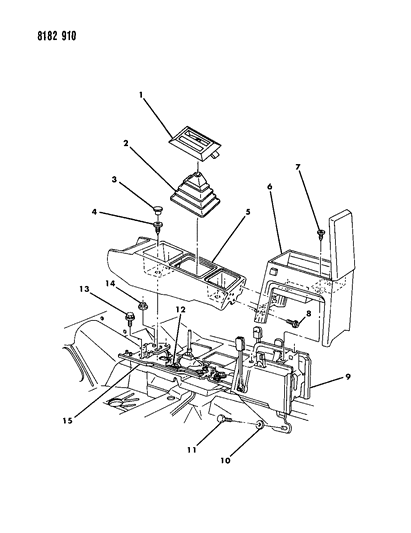 8182 910

1
2
3
4
5
6
7
8
9
10
11
12
13
14
15