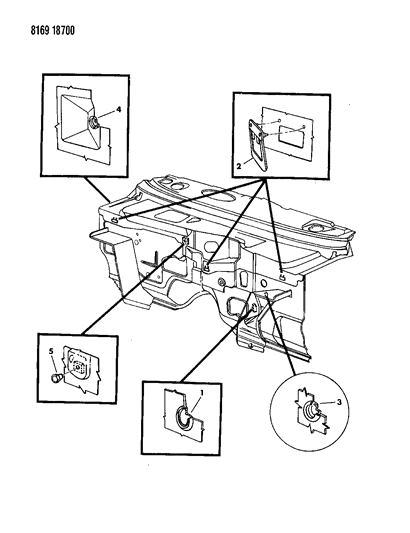 8169 18700

4

2

5

1

3