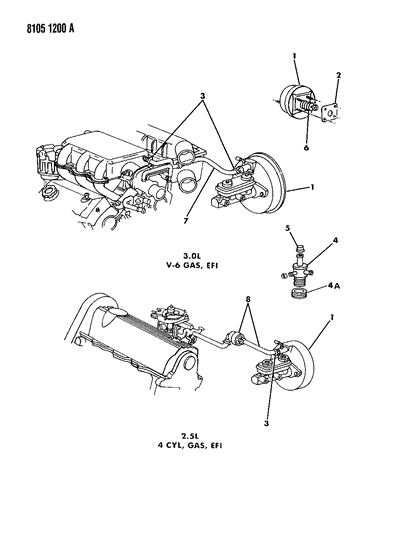 8105 1200 A

1
2
3
6
1
7
5
4
4A

3.0L
V-6 GAS, EFI

8
1
3

2.5L
4 CYL, GAS, EFI