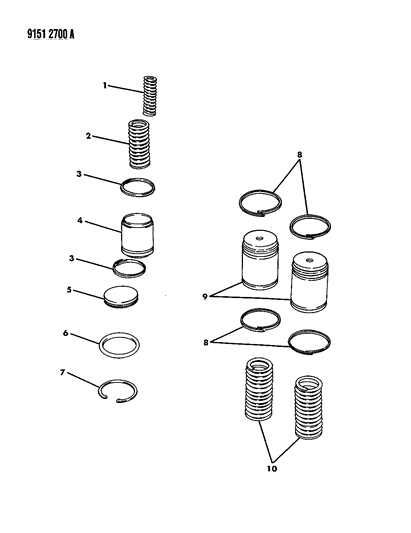 9151 2700 A

1

2

3

4

3

5

6

7

8

9

8

10