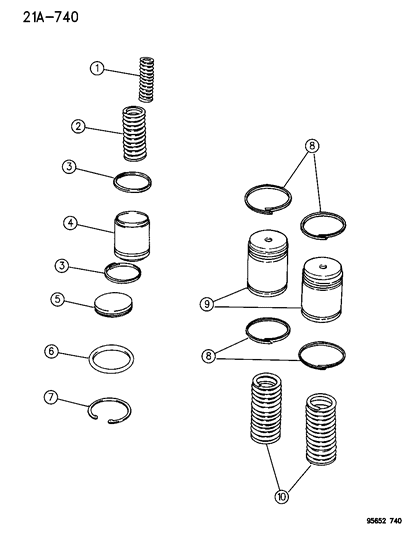 21A-740

1
2
3
4
3
5
6
7
8
9
8
10

95652 740